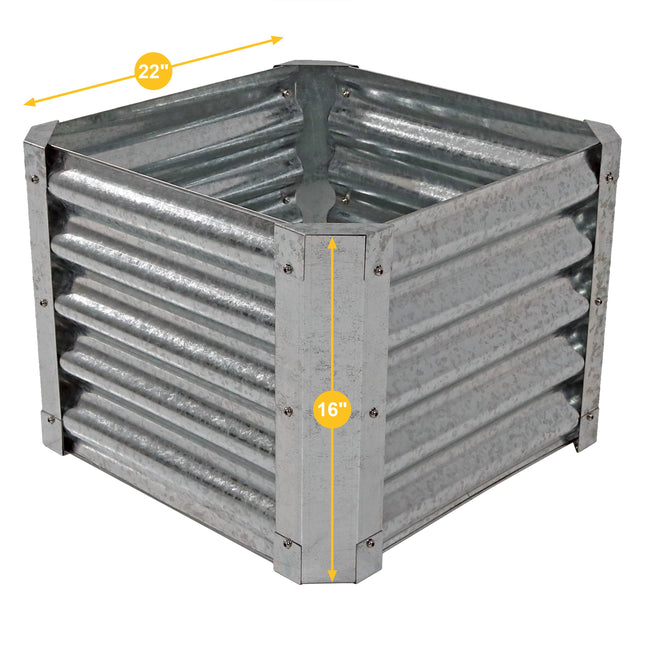 22"

16"